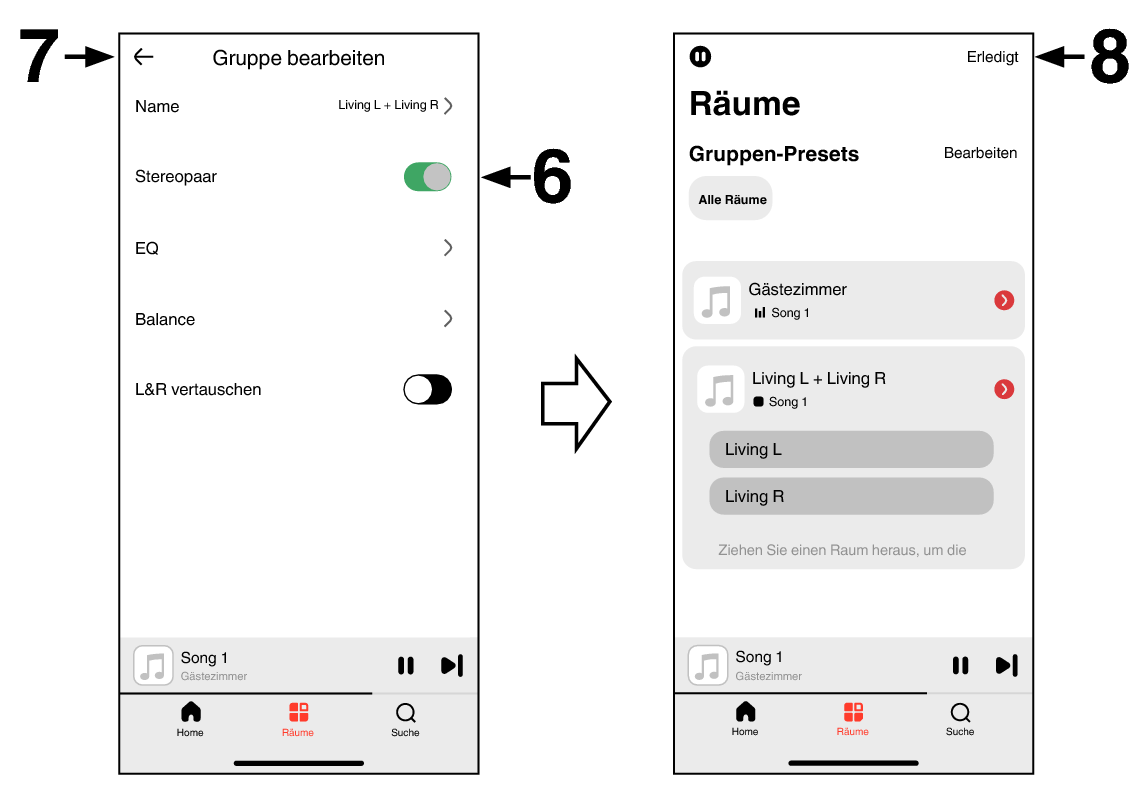 7

Gruppe bearbeiten

Name
Living L + Living R

Stereopaar

6

EQ

Balance

L&R vertauschen

Song 1
Gästezimmer

Home
Räume
Suche

Erledigt

8

Räume

Gruppen-Presets
Bearbeiten

Alle Räume

Gästezimmer
Song 1

Living L + Living R
Song 1

Living L

Living R

Ziehen Sie einen Raum heraus, um die

Song 1
Gästezimmer

Home
Räume
Suche